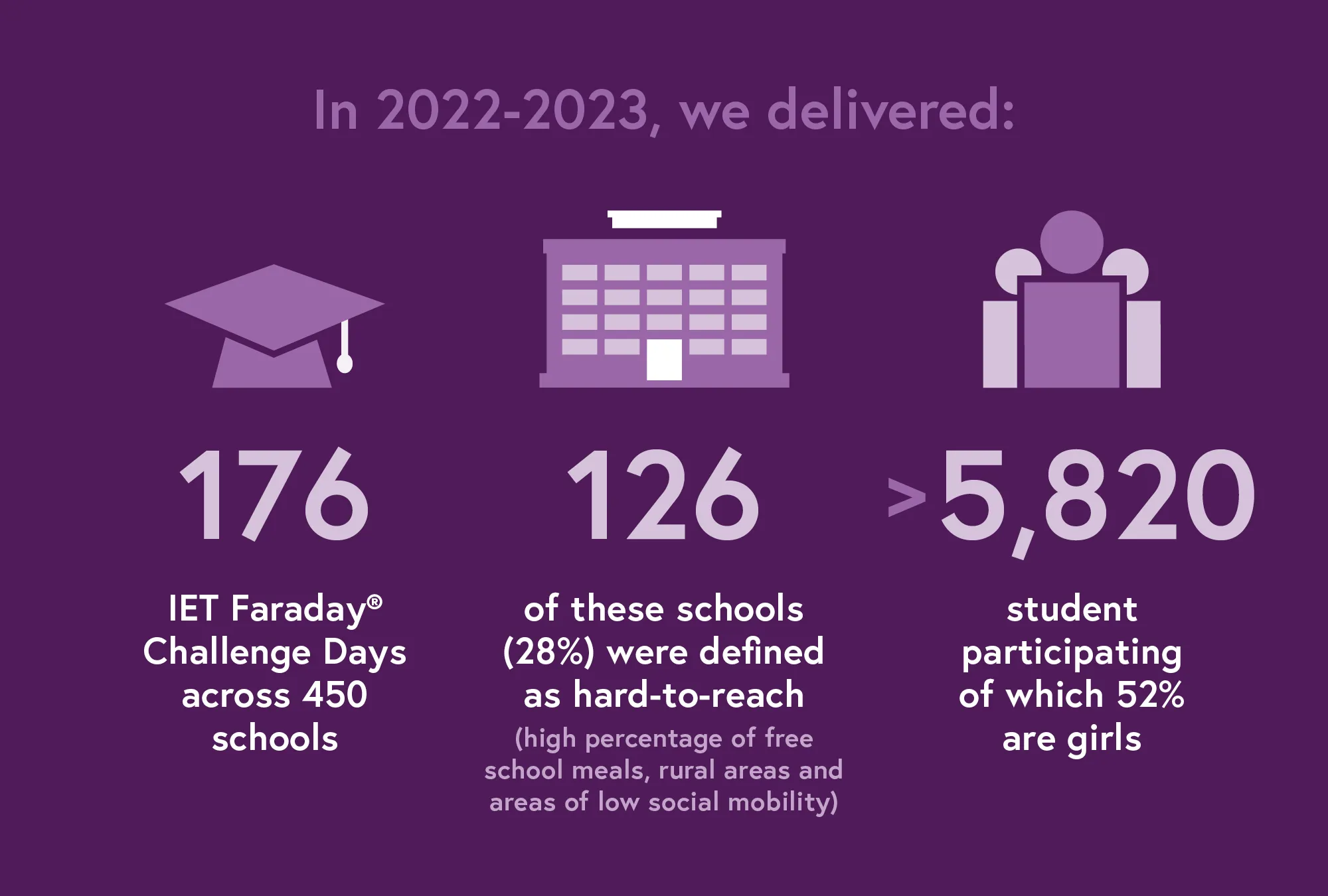 In 2022-2023, we delivered:

176

IET Faraday® Challenge Days across 450 schools

126

of these schools (28%) were defined as hard-to-reach

(high percentage of free school meals, rural areas and areas of low social mobility)

>5,820

student participating of which 52% are girls